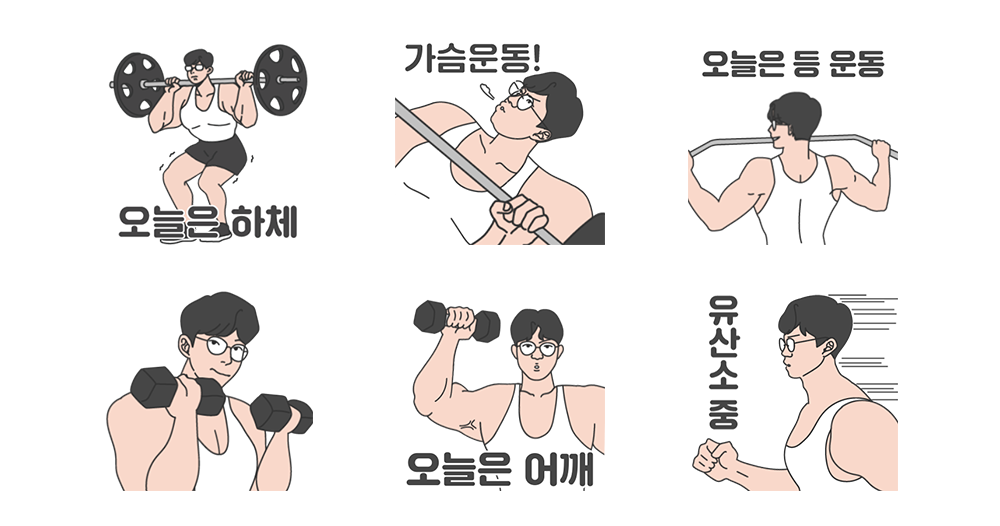 오늘은 하체

가슴운동!

오늘은 등 운동

오늘은 어깨

유산소 중